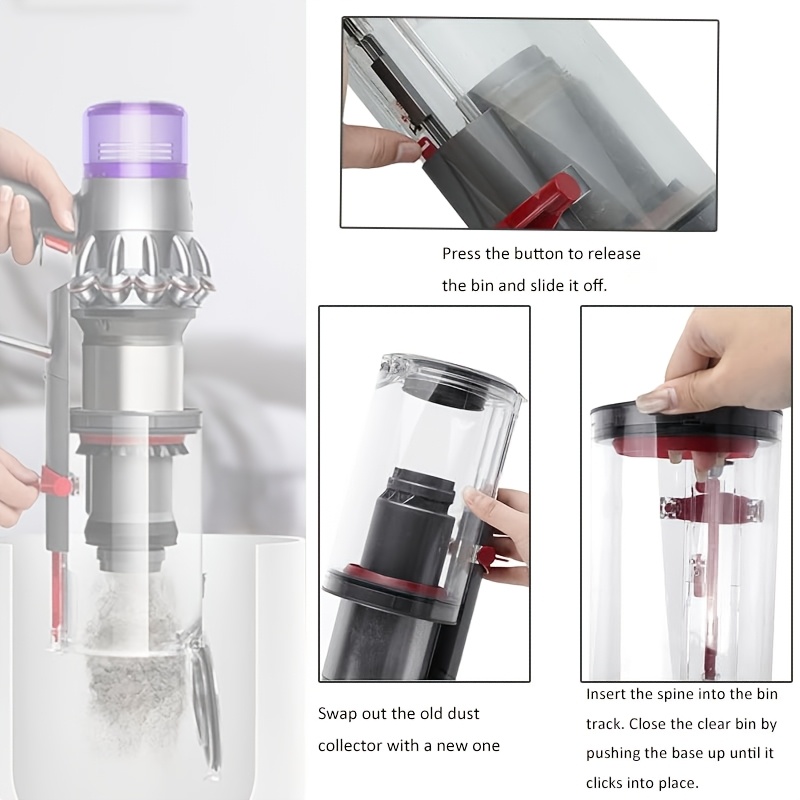 Press the button to release the bin and slide it off.

Swap out the old dust collector with a new one

Insert the spine into the bin track. Close the clear bin by pushing the base up until it clicks into place.