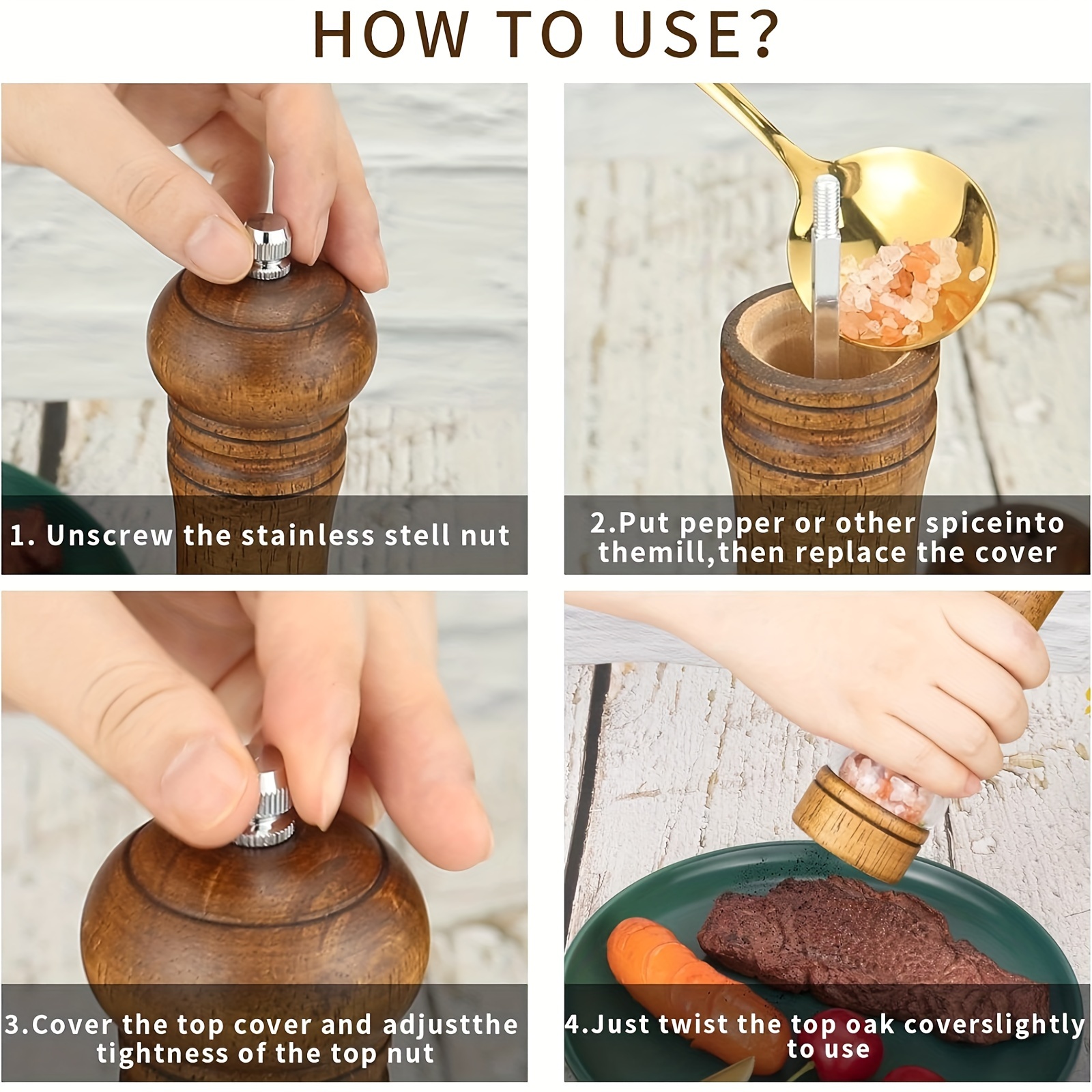 HOW TO USE?

1. Unscrew the stainless stell nut

2.Put pepper or other spiceinto themill,then replace the cover

3.Cover the top cover and adjustthe tightness of the top nut

4.Just twist the top oak coverslightly to use